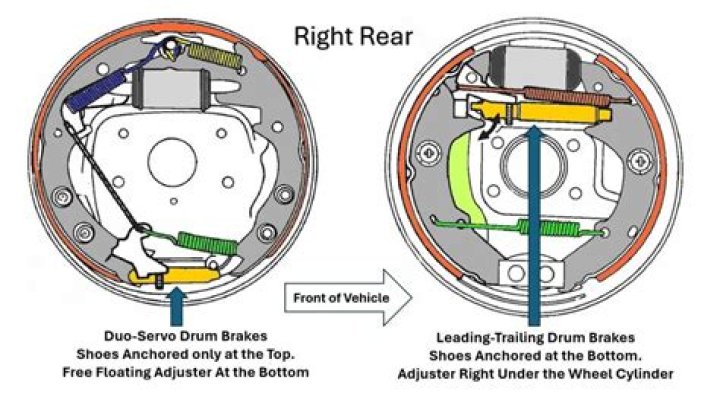 Right Rear

Front of Vehicle

Duo-Servo Drum Brakes
Shoes Anchored only at the Top.
Free Floating Adjuster At the Bottom

Leading-Trailing Drum Brakes
Shoes Anchored at the Bottom.
Adjuster Right Under the Wheel Cylinder