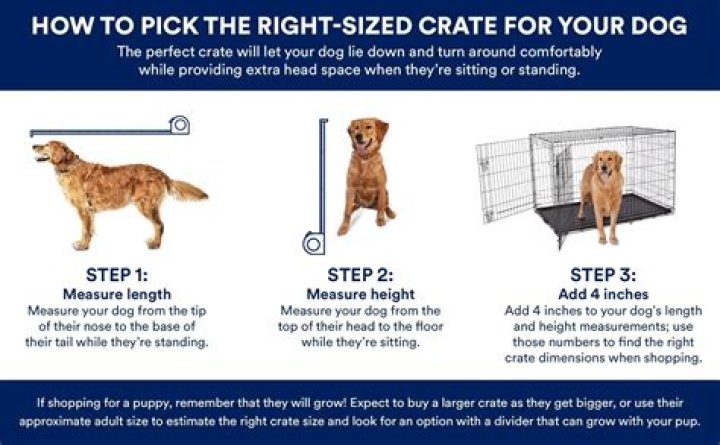 HOW TO PICK THE RIGHT-SIZED CRATE FOR YOUR DOG
The perfect crate will let your dog lie down and turn around comfortably while providing extra head space when they're sitting or standing.

STEP 1:
Measure length
Measure your dog from the tip of their nose to the base of their tail while they're standing.

STEP 2:
Measure height
Measure your dog from the top of their head to the floor while they're sitting.

STEP 3:
Add 4 inches
Add 4 inches to your dog's length and height measurements; use those numbers to find the right crate dimensions when shopping.

If shopping for a puppy, remember that they will grow! Expect to buy a larger crate as they get bigger, or use their approximate adult size to estimate the right crate size and look for an option with a divider that can grow with your pup.