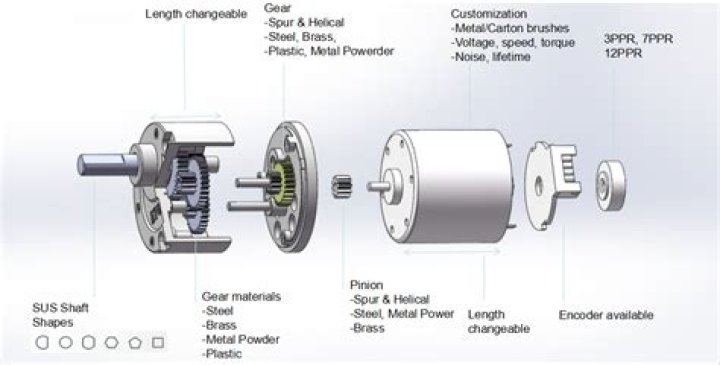 Length changeable

Gear
-Spur & Helical
-Steel, Brass,
-Plastic, Metal Powerder

Customization
-Metal/Carton brushes
-Voltage, speed, torque
-Noise, lifetime

3PPR, 7PPR
12PPR

SUS Shaft
Shapes

Gear materials
-Steel
-Brass
-Metal Powder
-Plastic

Pinion
-Spur & Helical
-Steel, Metal Power
-Brass

Length
changeable

Encoder available